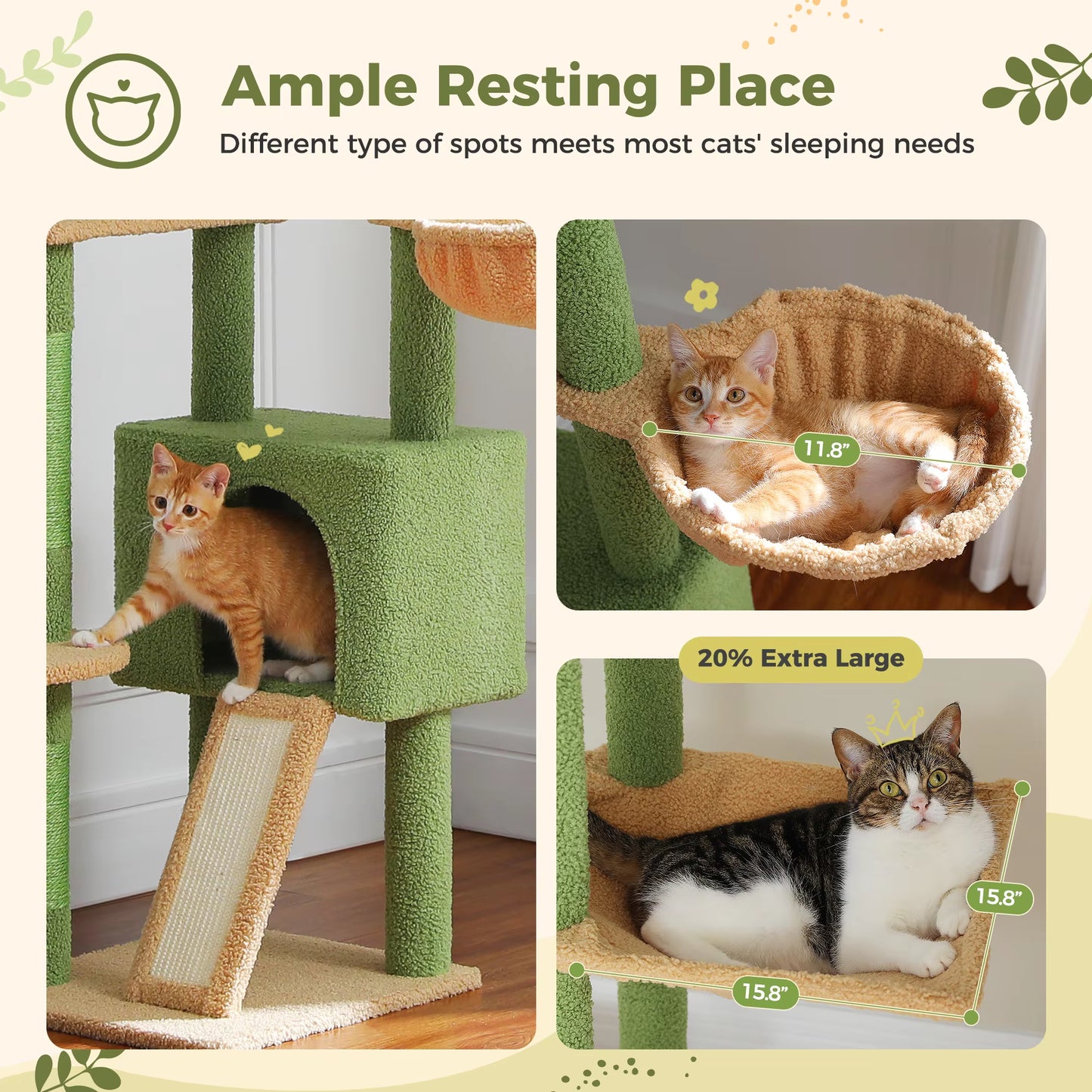 Ample Resting Place

Different type of spots meets most cats' sleeping needs

11.8"

20% Extra Large

15.8"

15.8"